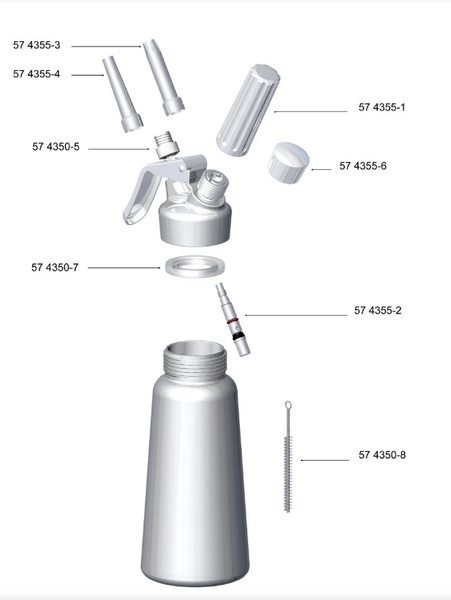 57 4355-3
57 4355-4
57 4355-1
57 4350-5
57 4355-6
57 4350-7
57 4355-2
57 4350-8